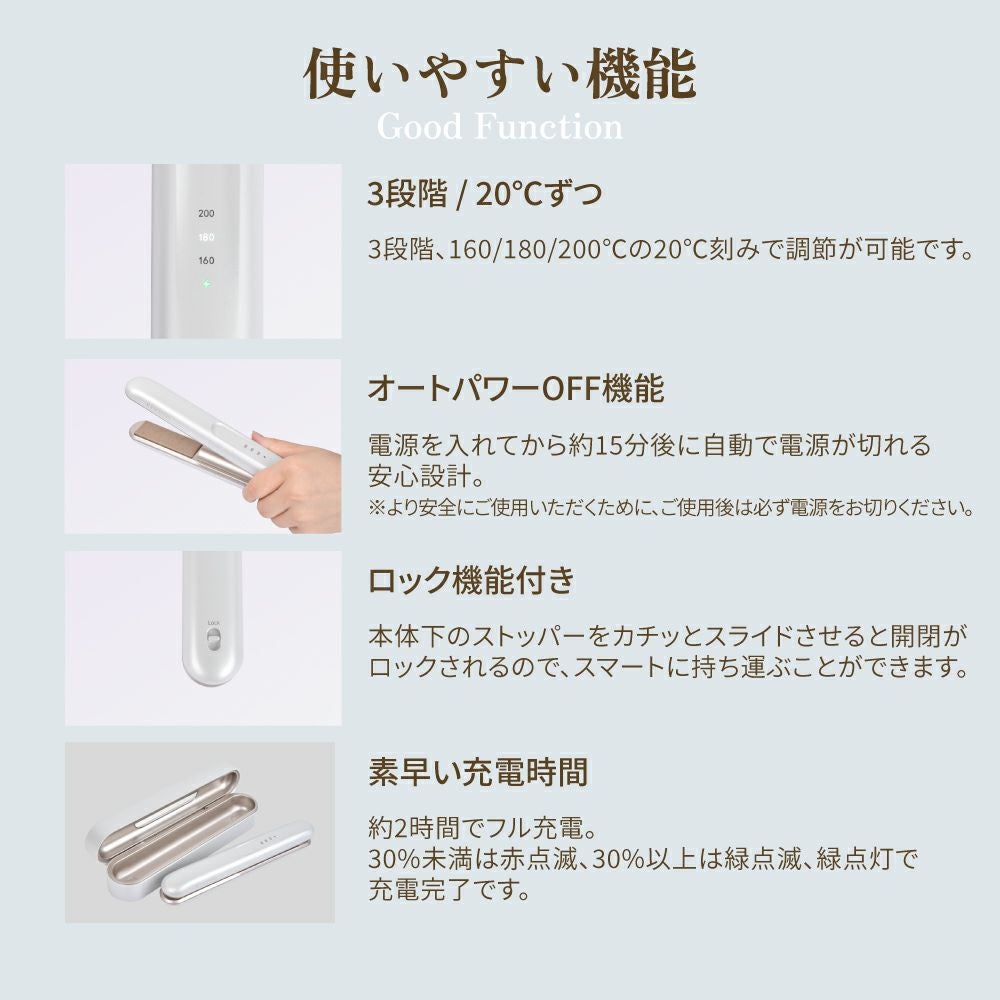 使いやすい機能
Good Function

200
180
160

3段階 / 20°Cずつ

3段階、160/180/200°Cの20°C刻みで調節が可能です。

オートパワーOFF機能

電源を入れてから約15分後に自動で電源が切れる安心設計。
※より安全にご使用いただくために、ご使用後は必ず電源をお切りください。

LOCK

ロック機能付き

本体下のストッパーをカチッとスライドさせると開閉がロックされるので、スマートに持ち運ぶことができます。

素早い充電時間

約2時間でフル充電。
30%未満は赤点滅、30%以上は緑点滅、緑点灯で充電完了です。