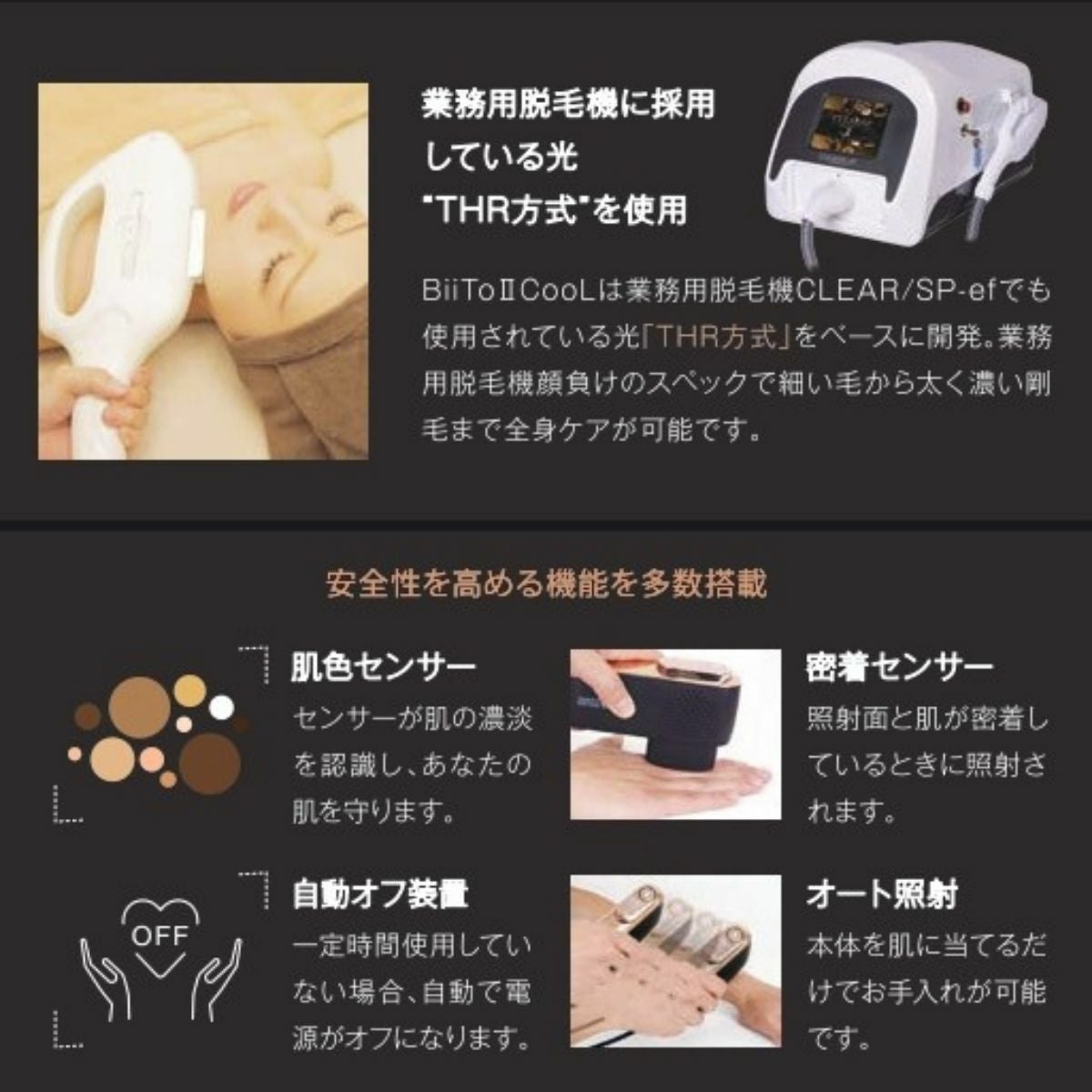 業務用脱毛機に採用している光"THR方式"を使用

BiiToⅡCooLは業務用脱毛機CLEAR/SP-efでも使用されている光「THR方式」をベースに開発。業務用脱毛機顔負けのスペックで細い毛から太く濃い剛毛まで全身ケアが可能です。

安全性を高める機能を多数搭載

肌色センサー
センサーが肌の濃淡を認識し、あなたの肌を守ります。

密着センサー
照射面と肌が密着しているときに照射されます。

OFF

自動オフ装置
一定時間使用していない場合、自動で電源がオフになります。

オート照射
本体を肌に当てるだけでお手入れが可能です。