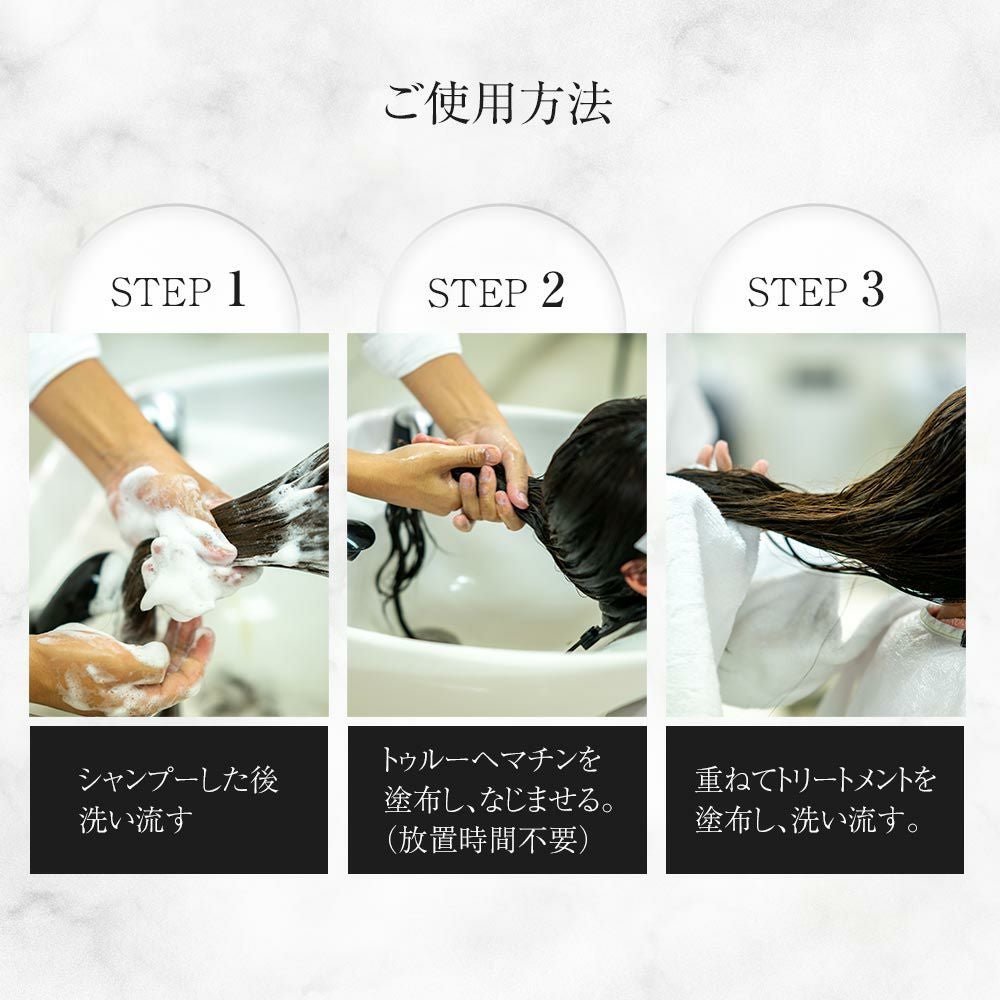 ご使用方法

STEP 1

シャンプーした後
洗い流す

STEP 2

トゥルーヘマチンを
塗布し、なじませる。
(放置時間不要)

STEP 3

重ねてトリートメントを
塗布し、洗い流す。